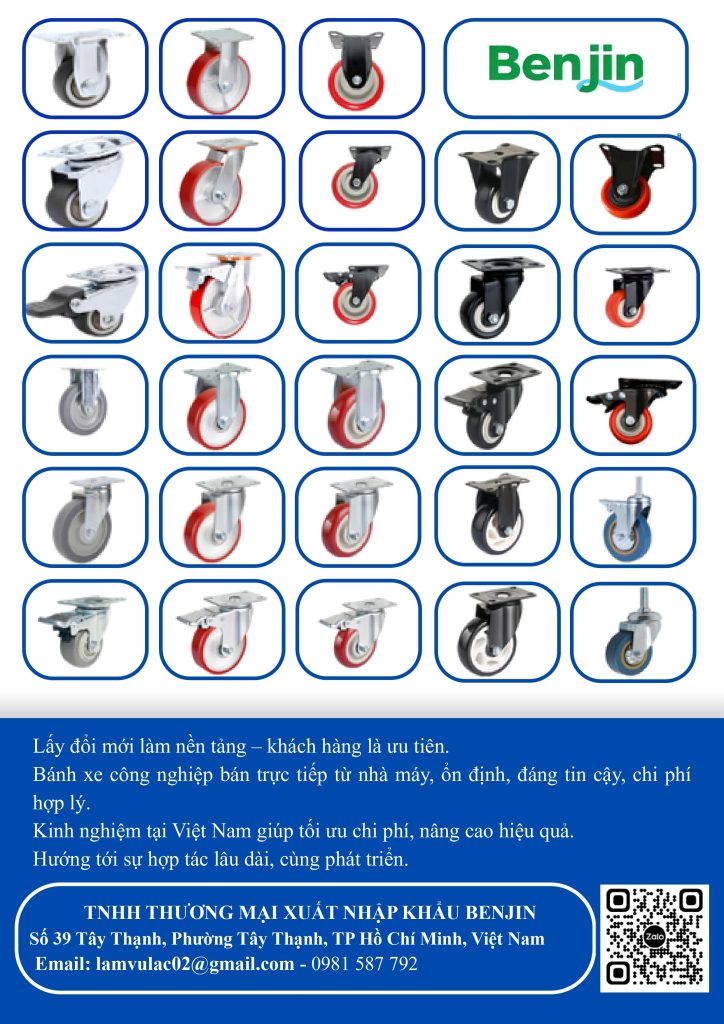 Benjin

Lấy đổi mới làm nền tảng – khách hàng là ưu tiên.
Bánh xe công nghiệp bán trực tiếp từ nhà máy, ổn định, đáng tin cậy, chi phí hợp lý.
Kinh nghiệm tại Việt Nam giúp tối ưu chi phí, nâng cao hiệu quả.
Hướng tới sự hợp tác lâu dài, cùng phát triển.

TNHH THƯƠNG MẠI XUẤT NHẬP KHẨU BENJIN
Số 39 Tây Thạnh, Phường Tây Thạnh, TP Hồ Chí Minh, Việt Nam
Email: lamvulac02@gmail.com - 0981 587 792

Zalo